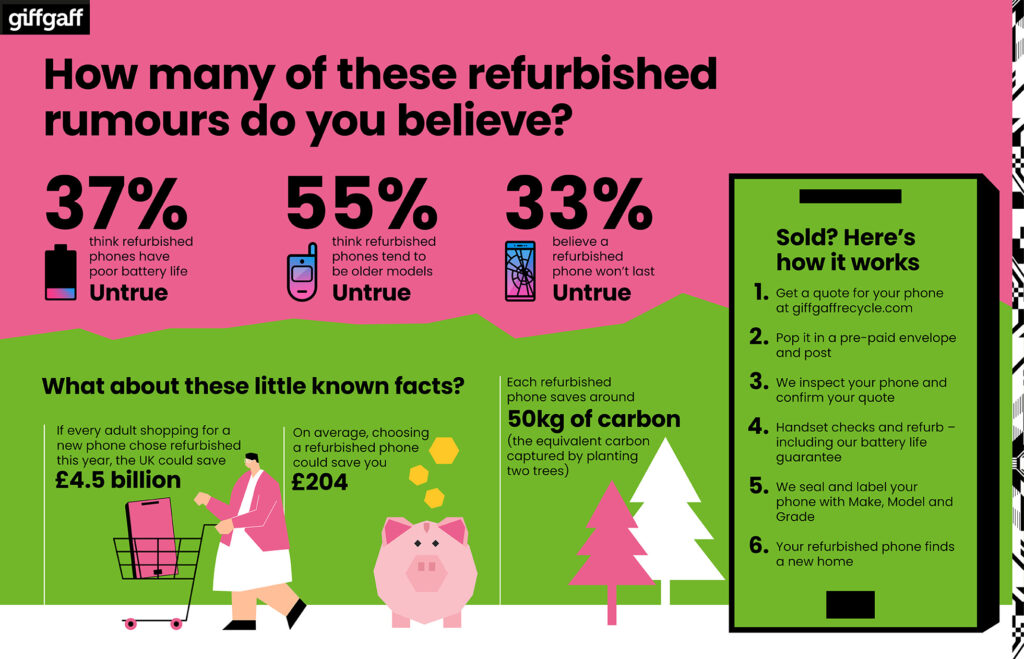 giffgaff

How many of these refurbished rumours do you believe?

37%
think refurbished phones have poor battery life
Untrue

55%
think refurbished phones tend to be older models
Untrue

33%
believe a refurbished phone won't last
Untrue

What about these little known facts?

If every adult shopping for a new phone chose refurbished this year, the UK could save
£4.5 billion

On average, choosing a refurbished phone could save you
£204

Each refurbished phone saves around
50kg of carbon
(the equivalent carbon captured by planting two trees)

Sold? Here's how it works

1. Get a quote for your phone at giffgaffrecycle.com
2. Pop it in a pre-paid envelope and post
3. We inspect your phone and confirm your quote
4. Handset checks and refurb – including our battery life guarantee
5. We seal and label your phone with Make, Model and Grade
6. Your refurbished phone finds a new home